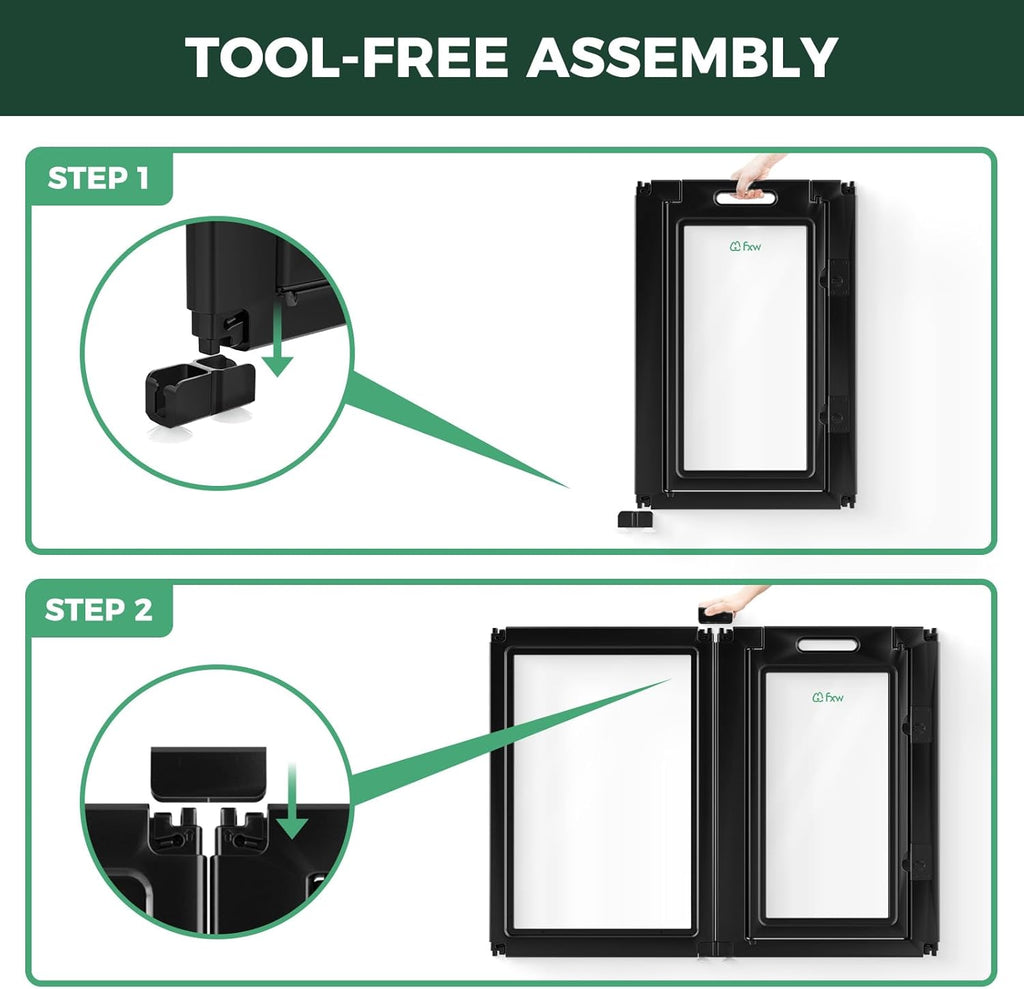 TOOL-FREE ASSEMBLY

STEP 1

fxw

STEP 2

fxw