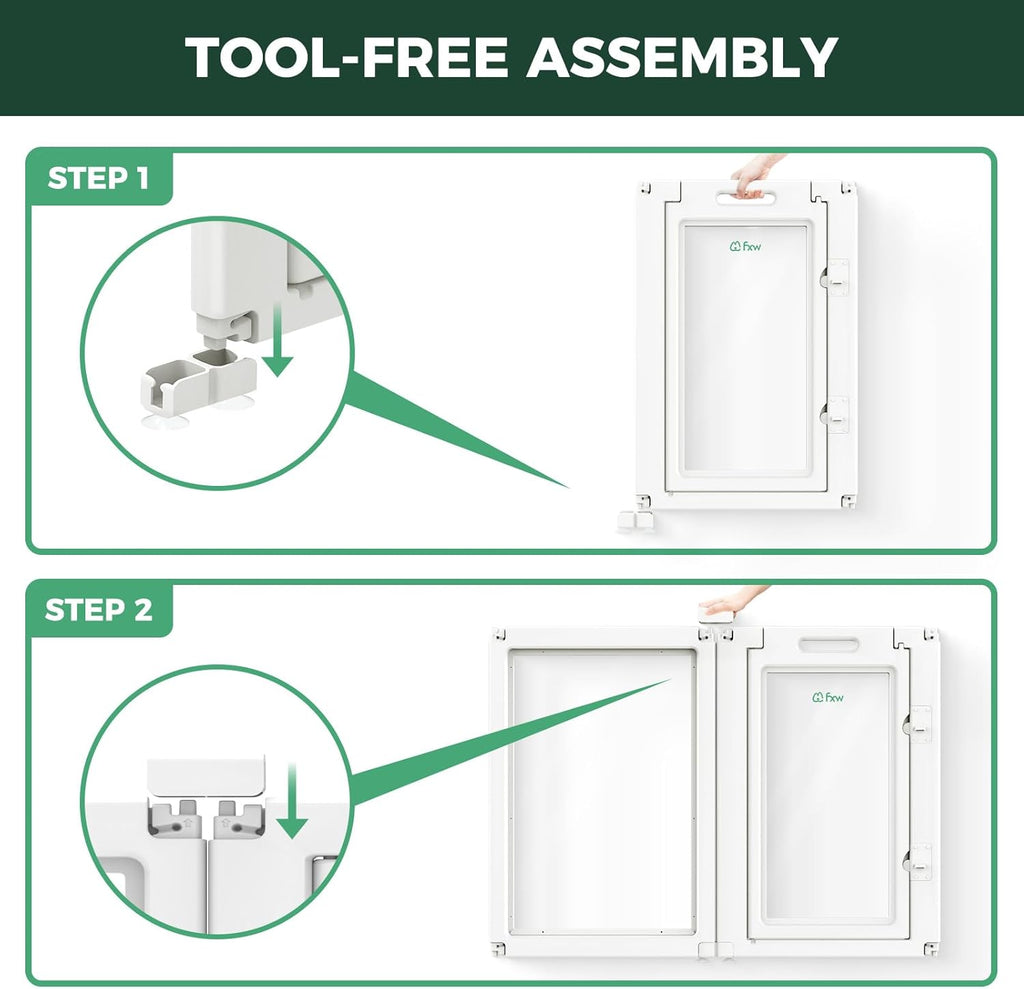 TOOL-FREE ASSEMBLY

STEP 1

fxw

STEP 2

fxw