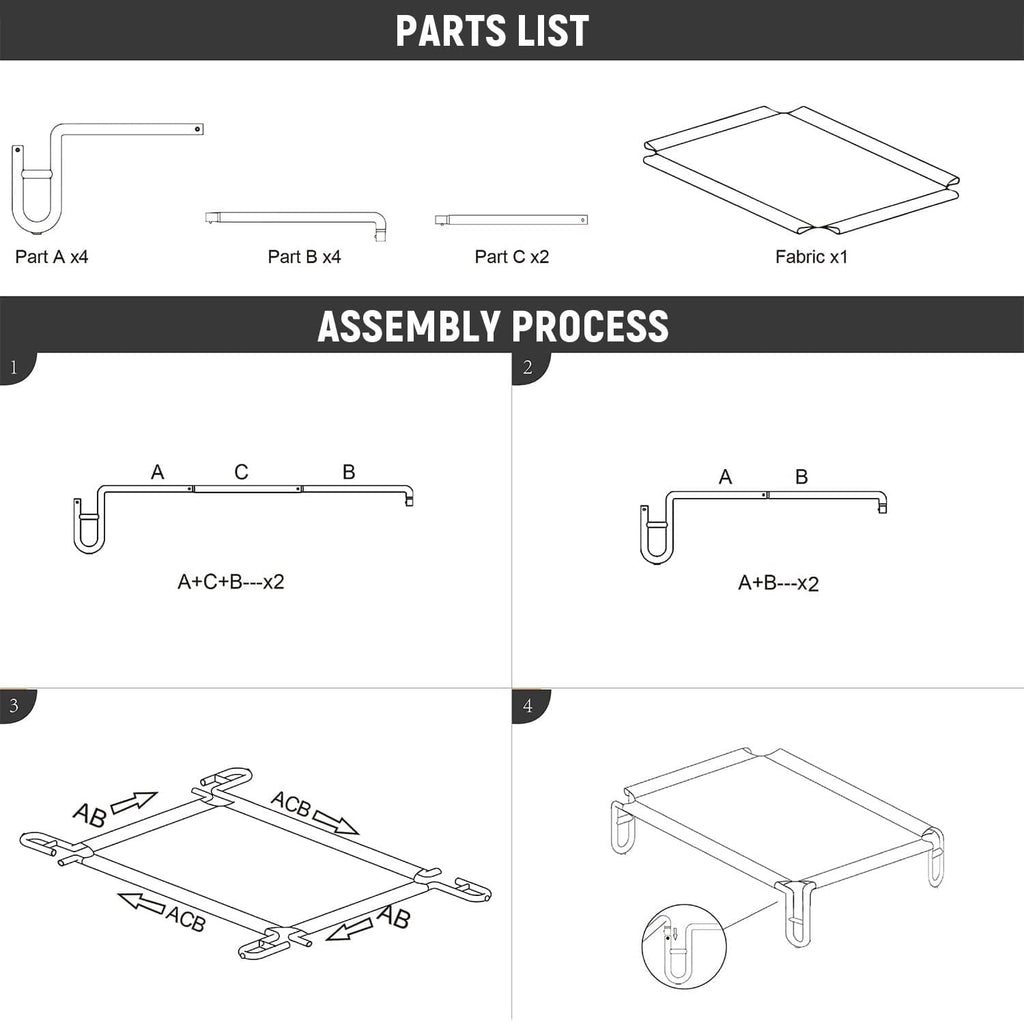 PARTS LIST

Part A x4

Part B x4

Part C x2

Fabric x1

ASSEMBLY PROCESS

1

A C B

A+C+B---x2

2

A B

A+B---x2

3

AB

ACB

ACB

AB

4