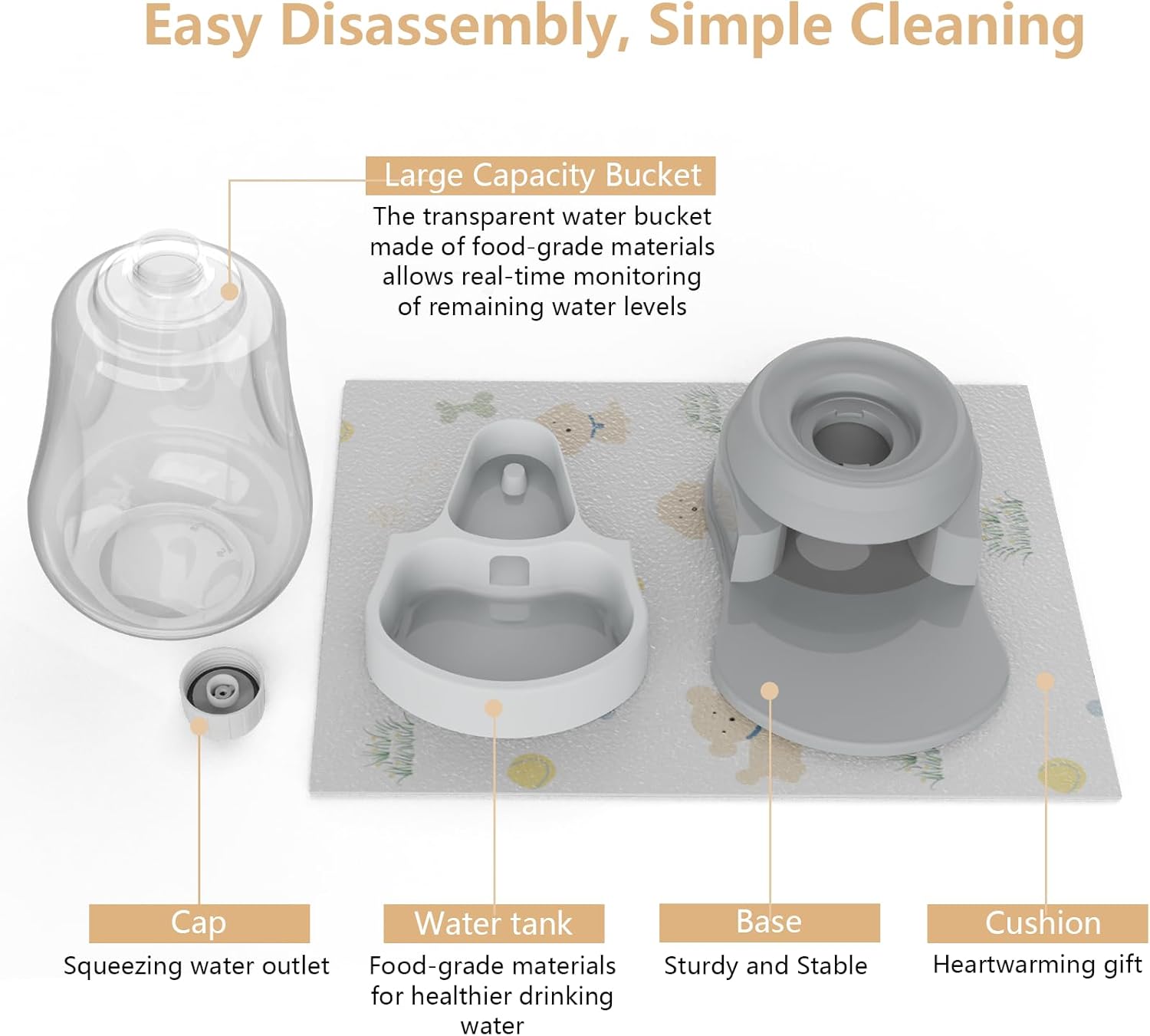 Easy Disassembly, Simple Cleaning

Large Capacity Bucket

The transparent water bucket made of food-grade materials allows real-time monitoring of remaining water levels

Cap

Squeezing water outlet

Water tank

Food-grade materials for healthier drinking water

Base

Sturdy and Stable

Cushion

Heartwarming gift