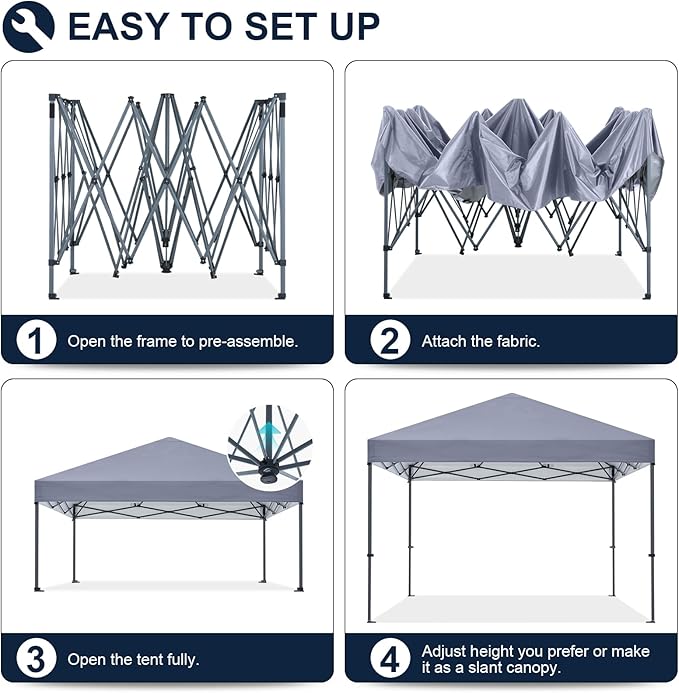 EASY TO SET UP

1 Open the frame to pre-assemble.

2 Attach the fabric.

3 Open the tent fully.

4 Adjust height you prefer or make it as a slant canopy.