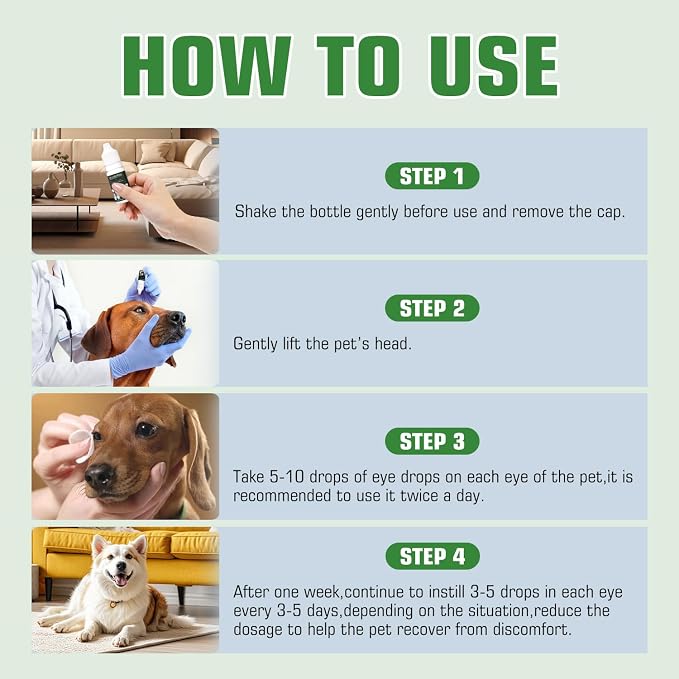 HOW TO USE

STEP 1

Shake the bottle gently before use and remove the cap.

STEP 2

Gently lift the pet's head.

STEP 3

Take 5-10 drops of eye drops on each eye of the pet,it is recommended to use it twice a day.

STEP 4

After one week,continue to instill 3-5 drops in each eye every 3-5 days,depending on the situation,reduce the dosage to help the pet recover from discomfort.