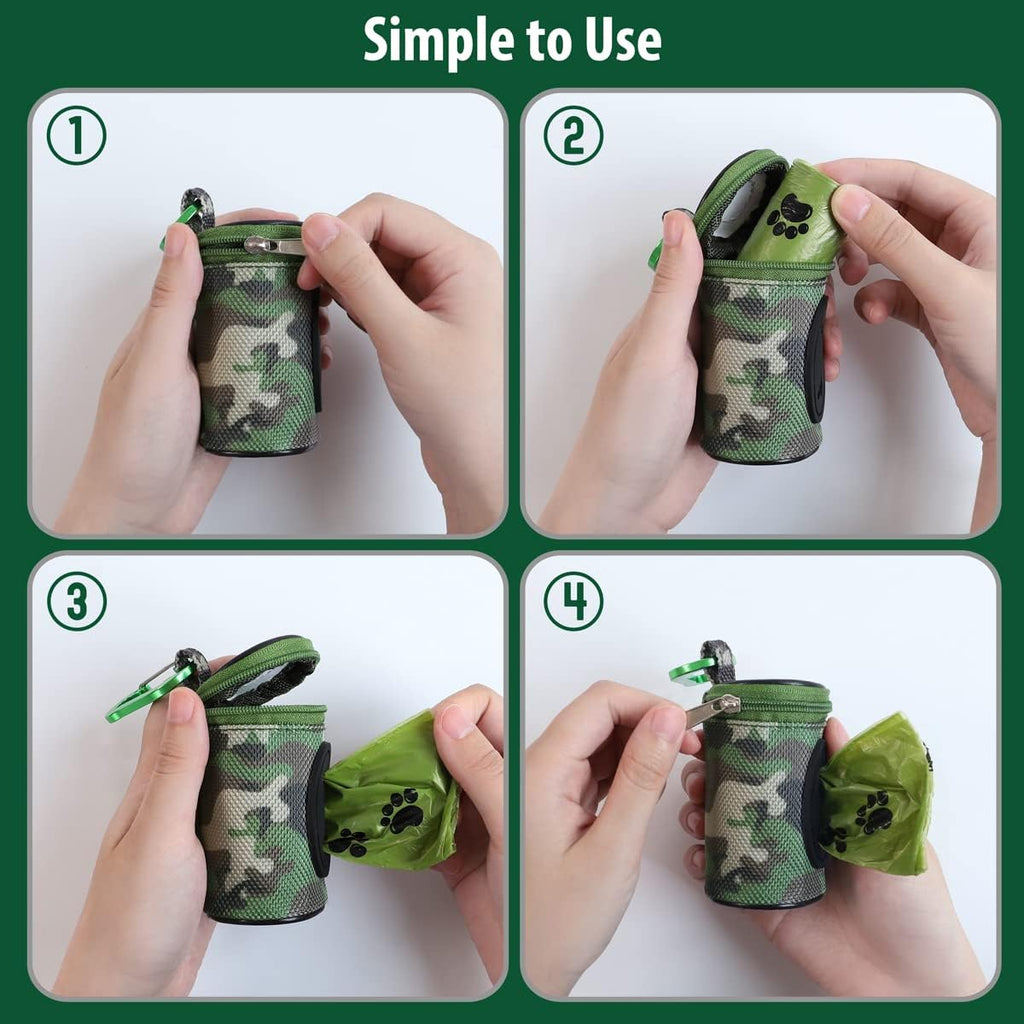 Simple to Use

①

②

③

④