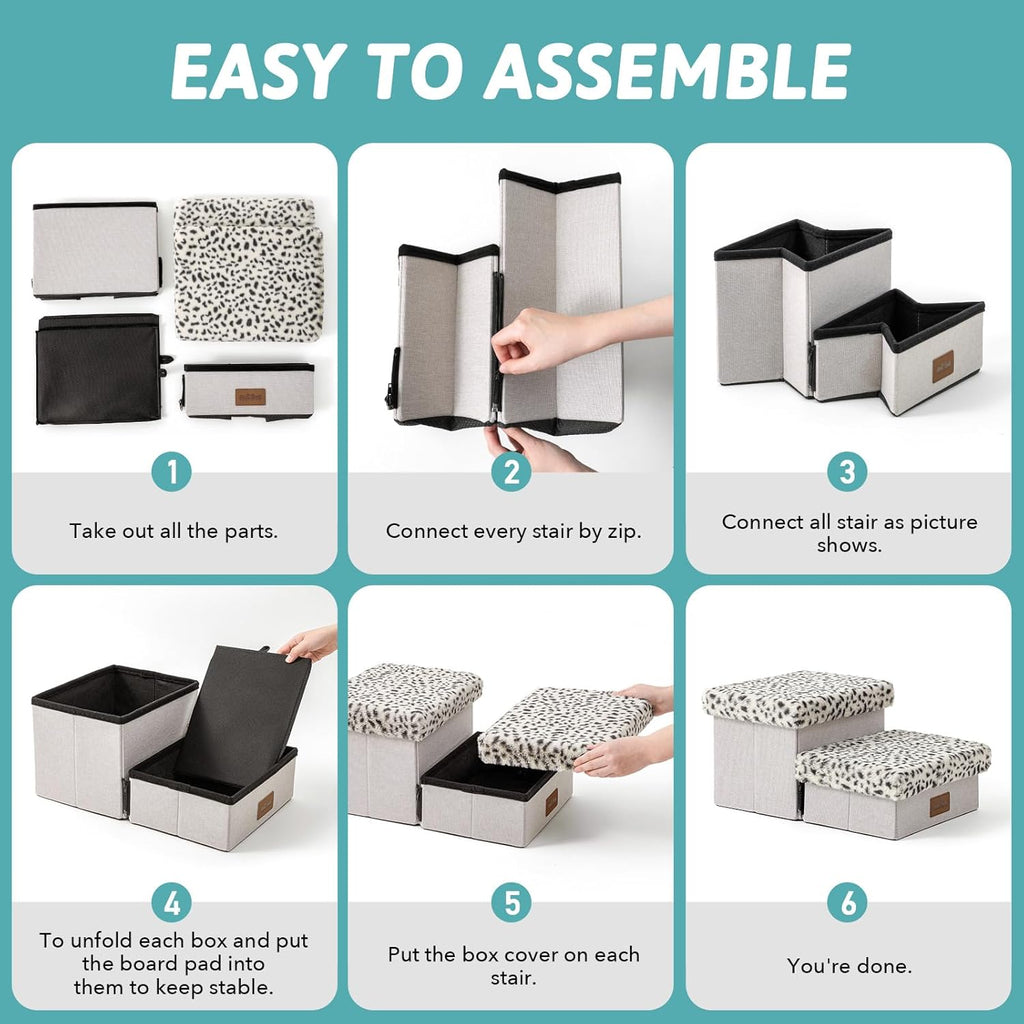 EASY TO ASSEMBLE

1

Take out all the parts.

2

Connect every stair by zip.

3

Connect all stair as picture shows.

4

To unfold each box and put the board pad into them to keep stable.

5

Put the box cover on each stair.

6

You're done.