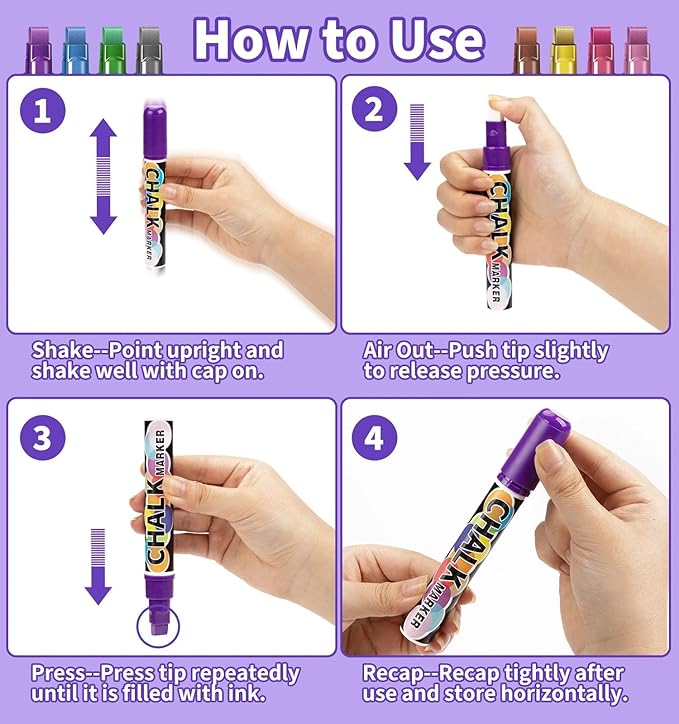 How to Use

1

CHALK MARKER

Shake--Point upright and shake well with cap on.

2

CHALK MARKER

Air Out--Push tip slightly to release pressure.

3

CHALK MARKER

Press--Press tip repeatedly until it is filled with ink.

4

CHALK MARKER

Recap--Recap tightly after use and store horizontally.