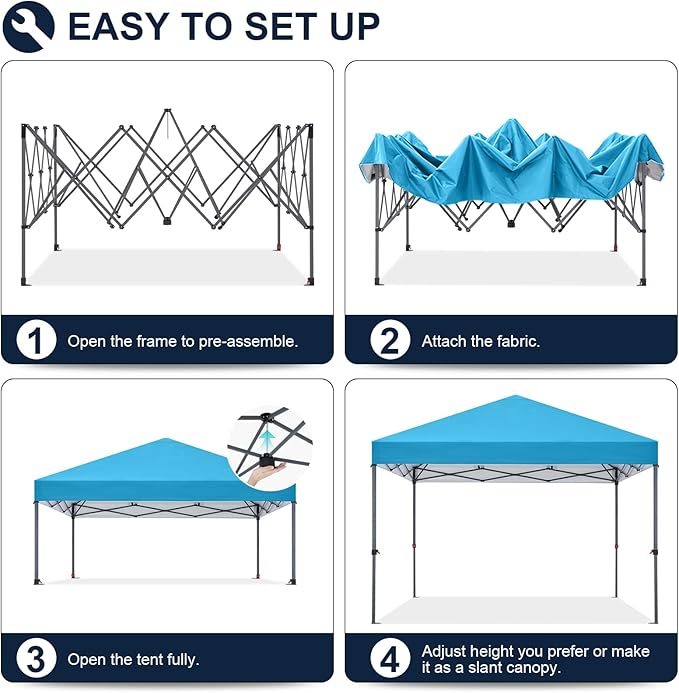 EASY TO SET UP

1 Open the frame to pre-assemble.

2 Attach the fabric.

3 Open the tent fully.

4 Adjust height you prefer or make it as a slant canopy.