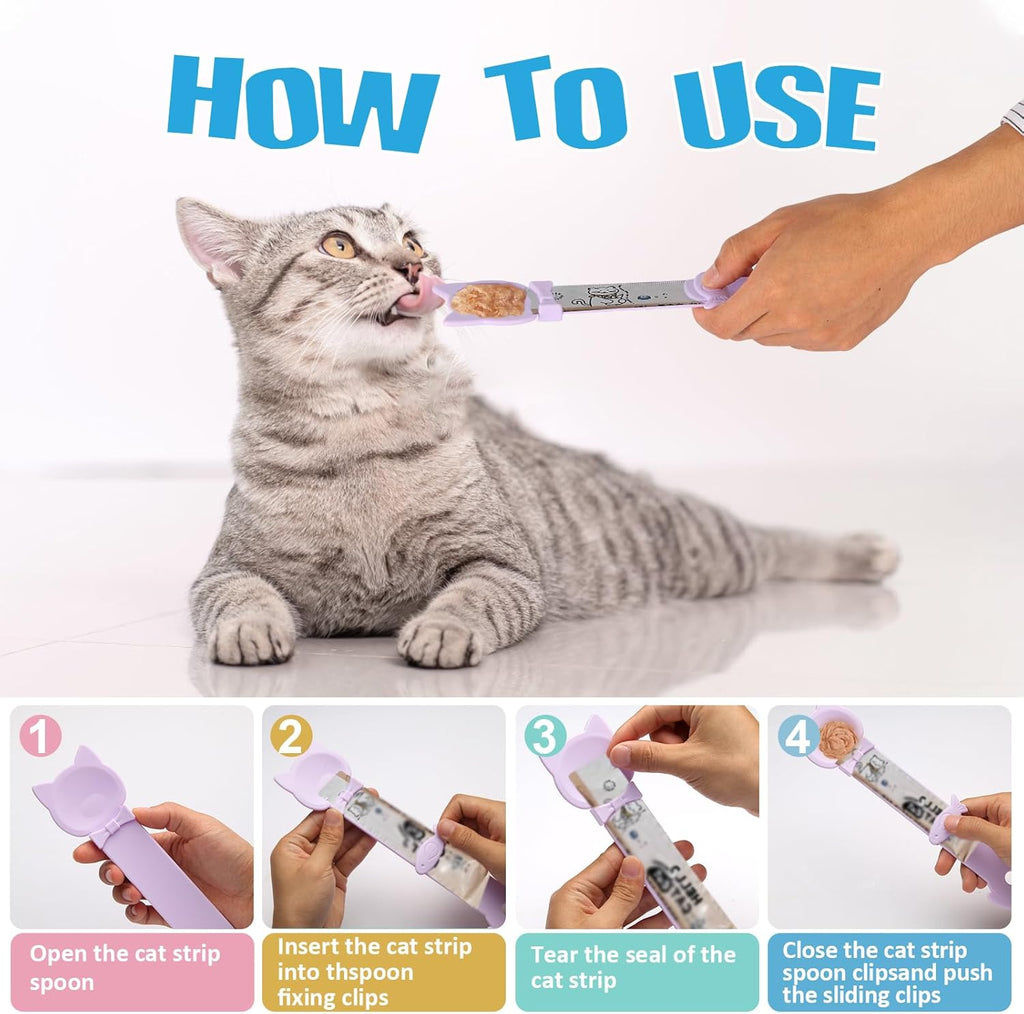 HOW TO USE

1
Open the cat strip spoon

2
Insert the cat strip into thspoon fixing clips

3
Tear the seal of the cat strip

4
Close the cat strip spoon clipsand push the sliding clips