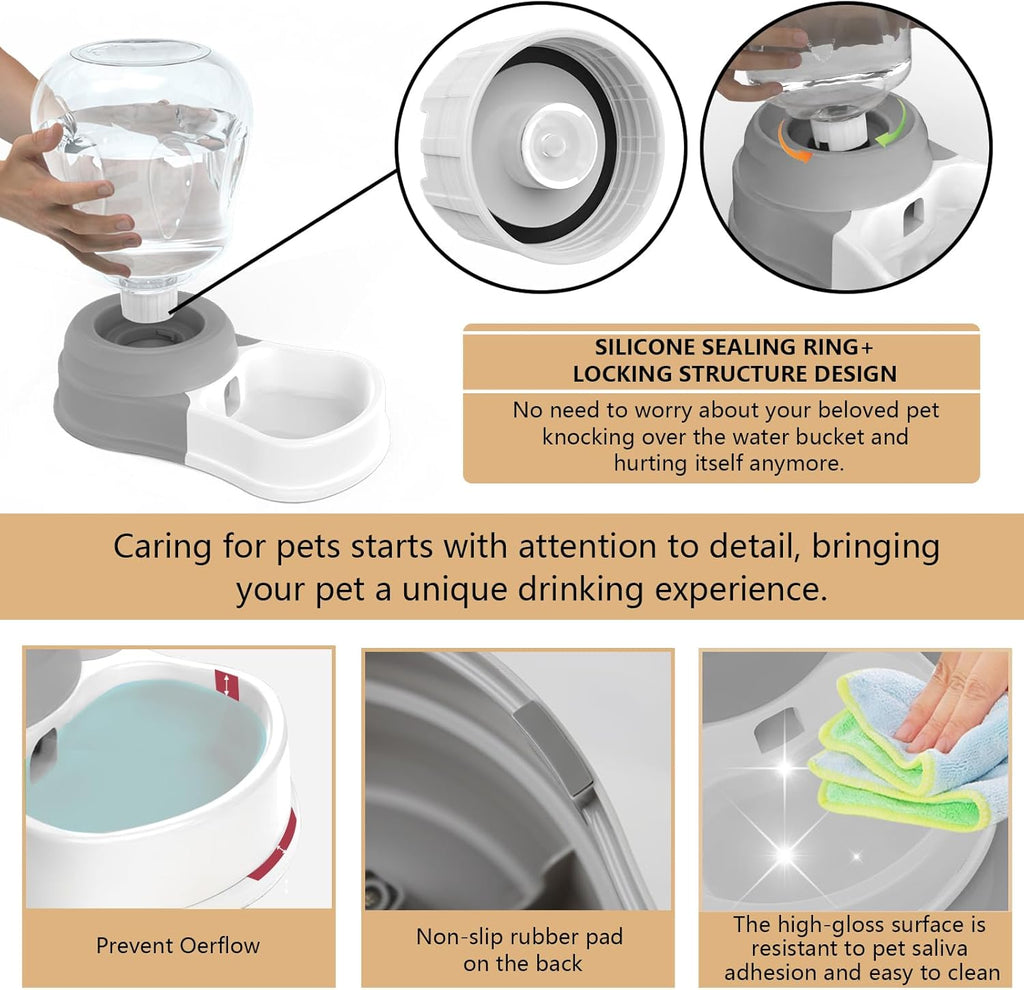 SILICONE SEALING RING+
LOCKING STRUCTURE DESIGN

No need to worry about your beloved pet knocking over the water bucket and hurting itself anymore.

Caring for pets starts with attention to detail, bringing your pet a unique drinking experience.

Prevent Oerflow

Non-slip rubber pad on the back

The high-gloss surface is resistant to pet saliva adhesion and easy to clean