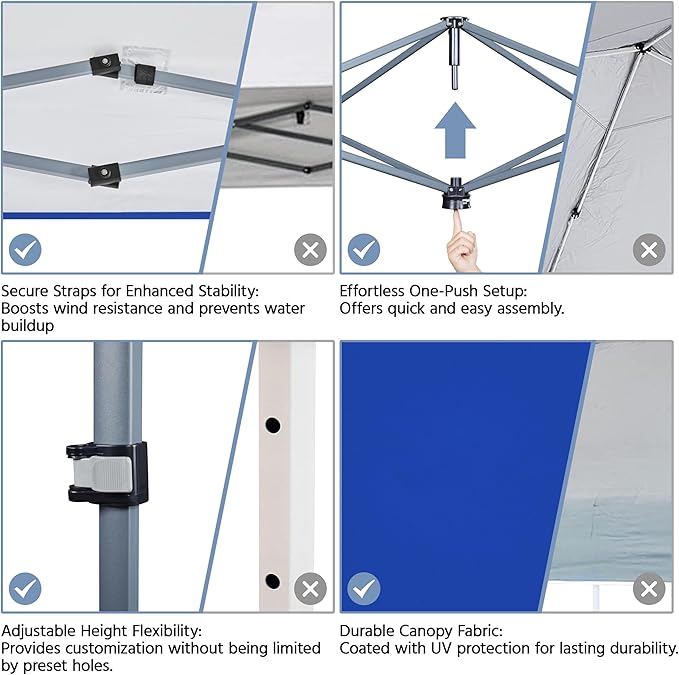 Secure Straps for Enhanced Stability:
Boosts wind resistance and prevents water buildup

Effortless One-Push Setup:
Offers quick and easy assembly.

Adjustable Height Flexibility:
Provides customization without being limited by preset holes.

Durable Canopy Fabric:
Coated with UV protection for lasting durability.